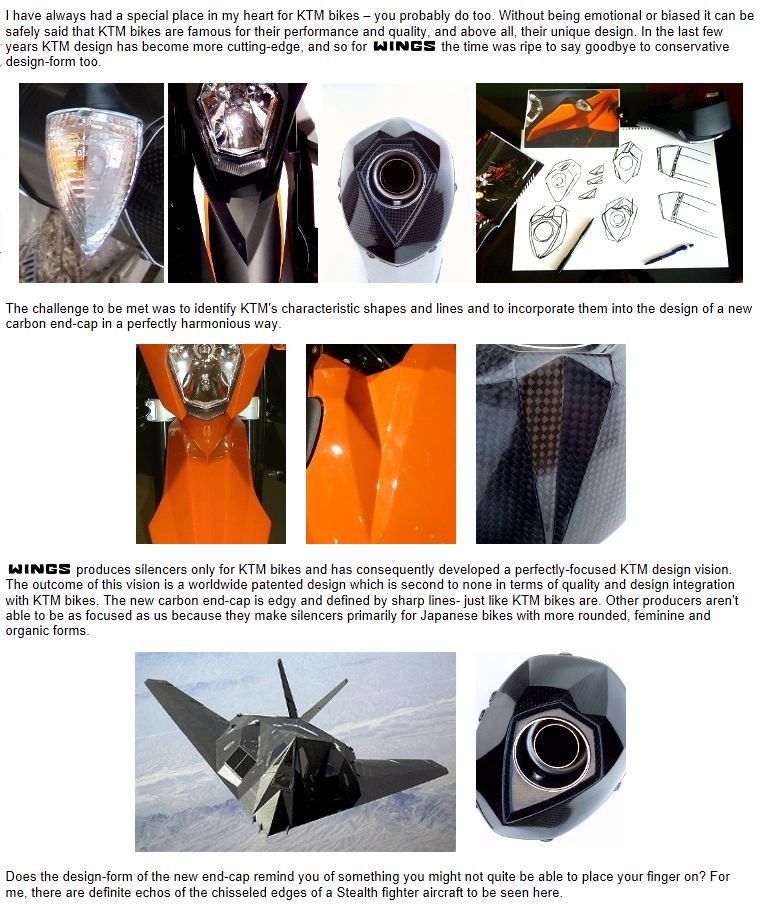 I have always had a special place in my heart for KTM bikes – you probably do too. Without being emotional or biased it can be safely said that KTM bikes are famous for their performance and quality, and above all, their unique design. In the last few years KTM design has become more cutting-edge, and so for WINGS the time was ripe to say goodbye to conservative design-form too.

The challenge to be met was to identify KTM's characteristic shapes and lines and to incorporate them into the design of a new carbon end-cap in a perfectly harmonious way.

WINGS produces silencers only for KTM bikes and has consequently developed a perfectly-focused KTM design vision. The outcome of this vision is a worldwide patented design which is second to none in terms of quality and design integration with KTM bikes. The new carbon end-cap is edgy and defined by sharp lines- just like KTM bikes are. Other producers aren't able to be as focused as us because they make silencers primarily for Japanese bikes with more rounded, feminine and organic forms.

Does the design-form of the new end-cap remind you of something you might not quite be able to place your finger on? For me, there are definite echos of the chisseled edges of a Stealth fighter aircraft to be seen here.